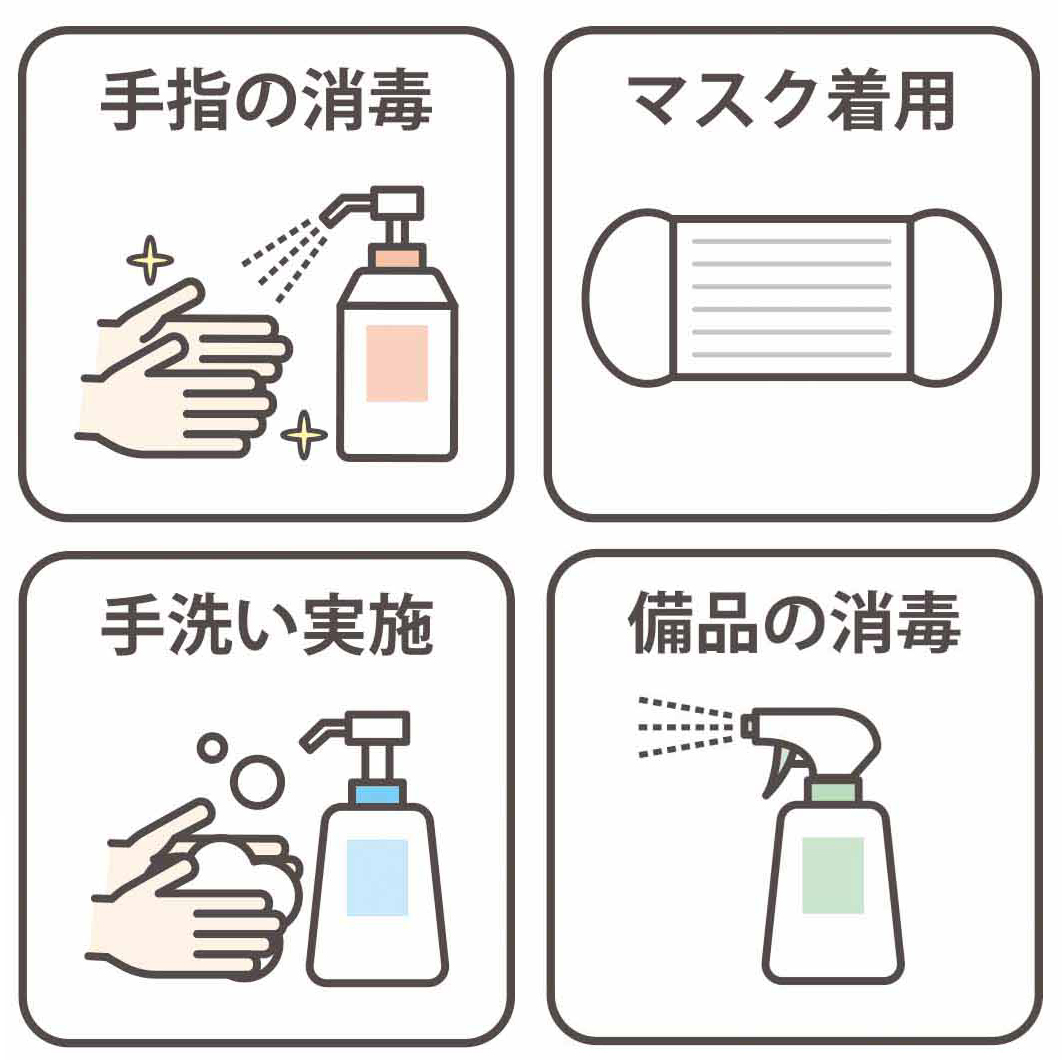 手指の消毒

マスク着用

手洗い実施

備品の消毒